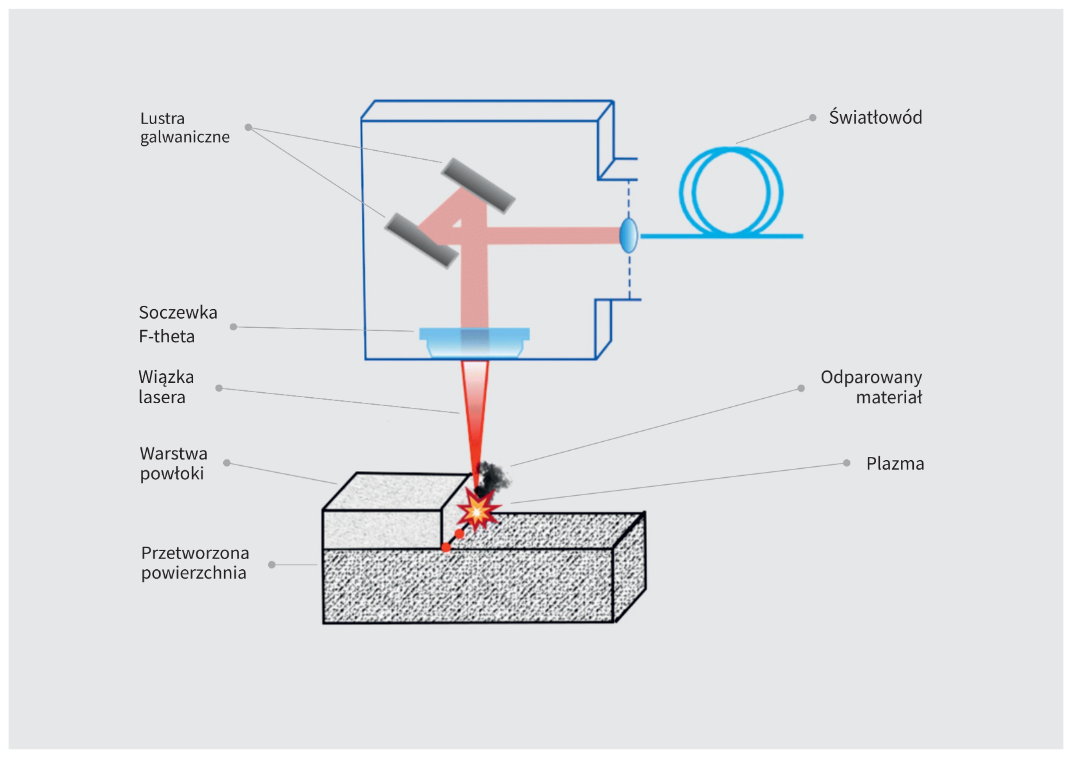 Lustra galwaniczne

Światłowód

Soczewka F-theta

Wiązka lasera

Odparowany materiał

Warstwa powłoki

Plazma

Przetworzona powierzchnia